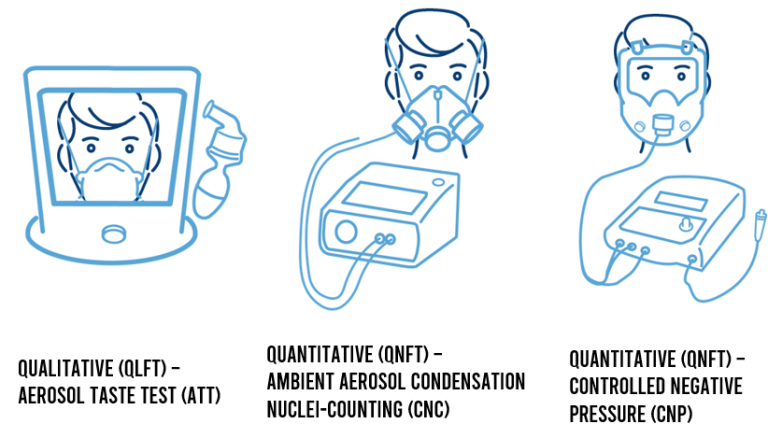 QUALITATIVE (QLFT) – AEROSOL TASTE TEST (ATT)

QUANTITATIVE (QNFT) – AMBIENT AEROSOL CONDENSATION NUCLEI-COUNTING (CNC)

QUANTITATIVE (QNFT) – CONTROLLED NEGATIVE PRESSURE (CNP)